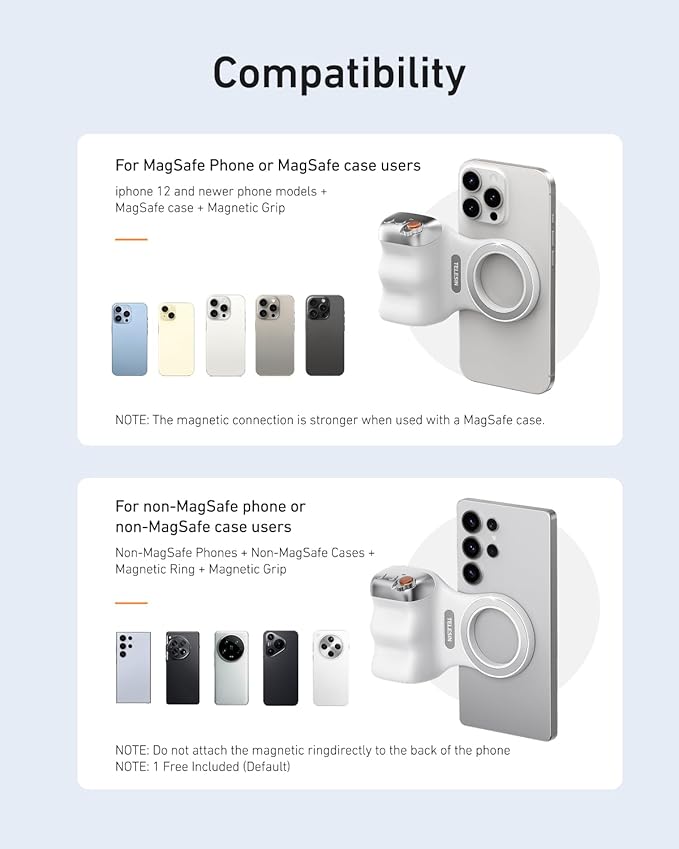 Compatibility

For MagSafe Phone or MagSafe case users

iphone 12 and newer phone models + MagSafe case + Magnetic Grip

TELESIN

NOTE: The magnetic connection is stronger when used with a MagSafe case.

For non-MagSafe phone or non-MagSafe case users

Non-MagSafe Phones + Non-MagSafe Cases + Magnetic Ring + Magnetic Grip

TELESIN

NOTE: Do not attach the magnetic ringdirectly to the back of the phone
NOTE: 1 Free Included (Default)